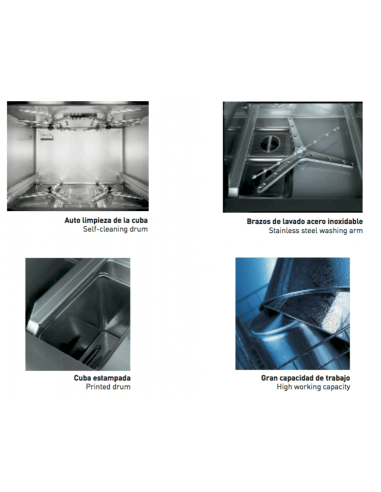 Auto limpieza de la cuba
Self-cleaning drum

Brazos de lavado acero inoxidable
Stainless steel washing arm

Cuba estampada
Printed drum

Gran capacidad de trabajo
High working capacity