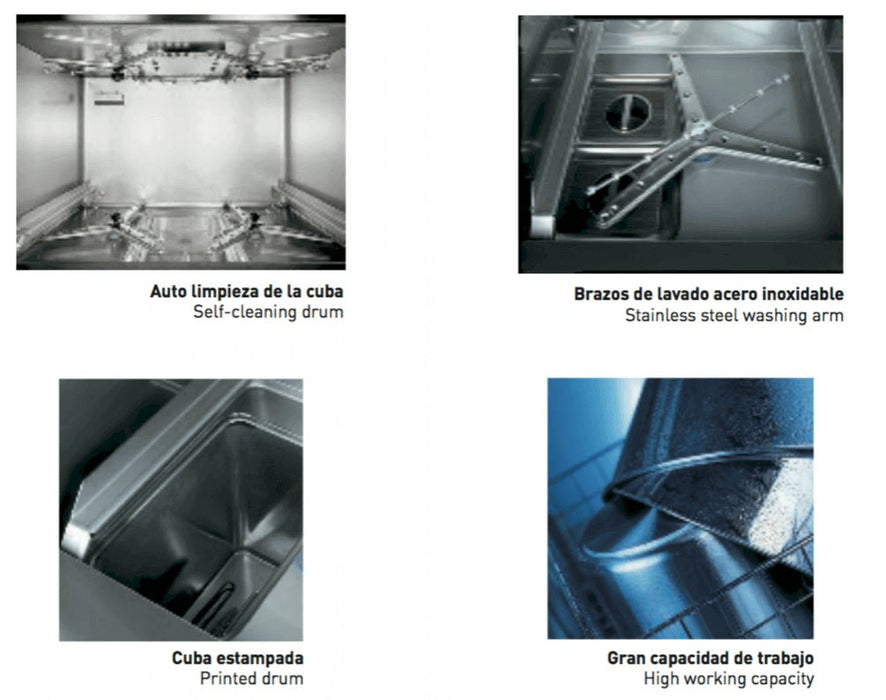 Auto limpieza de la cuba
Self-cleaning drum

Brazos de lavado acero inoxidable
Stainless steel washing arm

Cuba estampada
Printed drum

Gran capacidad de trabajo
High working capacity